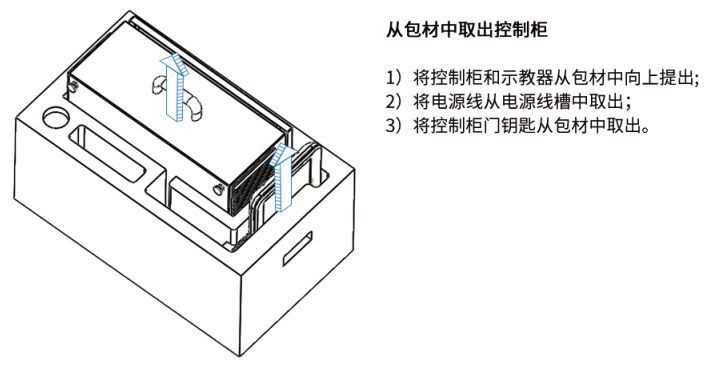 从包材中取出控制柜

1）将控制柜和示教器从包材中向上提出;
2）将电源线从电源线槽中取出;
3）将控制柜门钥匙从包材中取出。